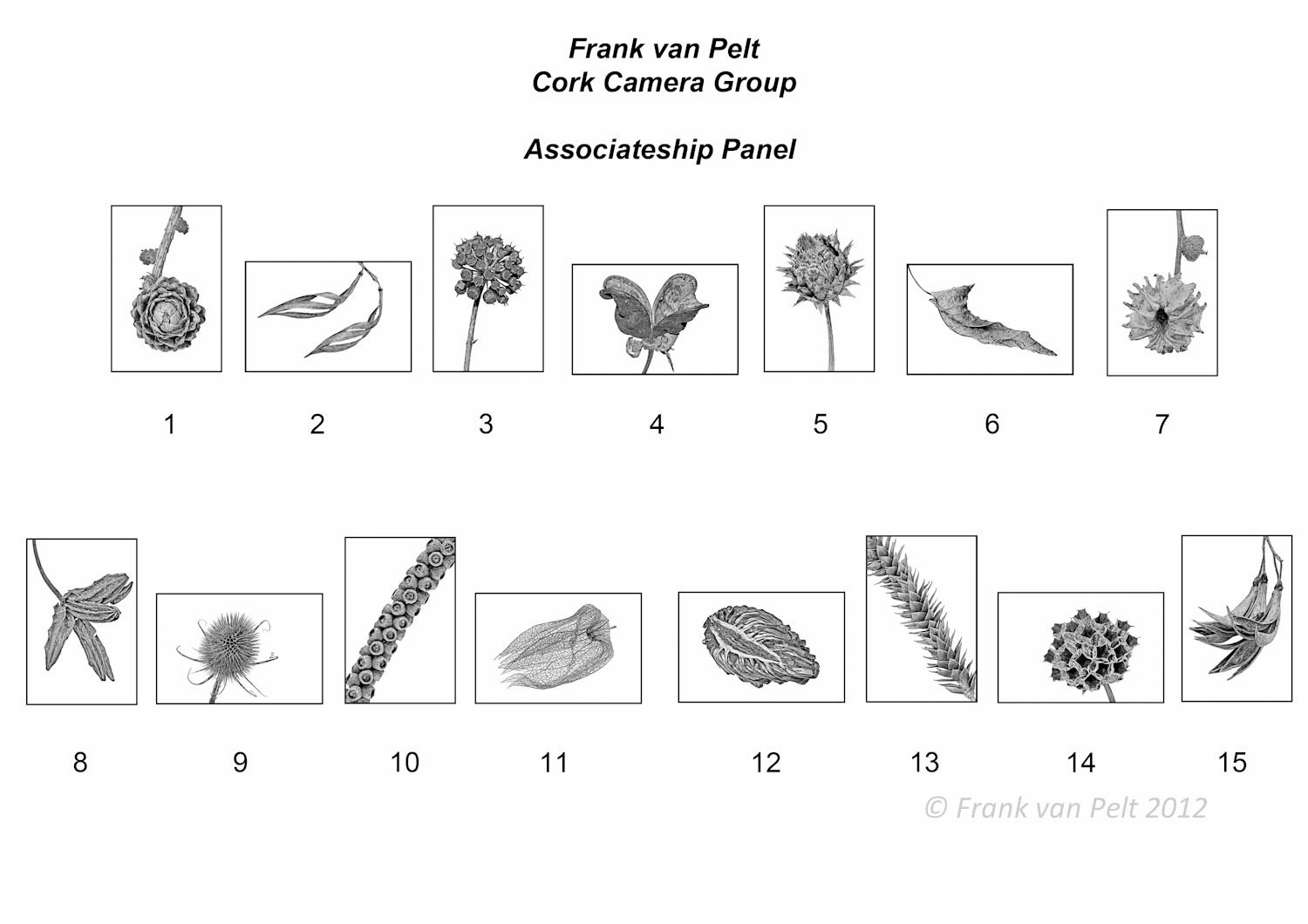 Frank van Pelt
Cork Camera Group

Associateship Panel

1 2 3 4 5 6 7

8 9 10 11 12 13 14 15

© Frank van Pelt 2012